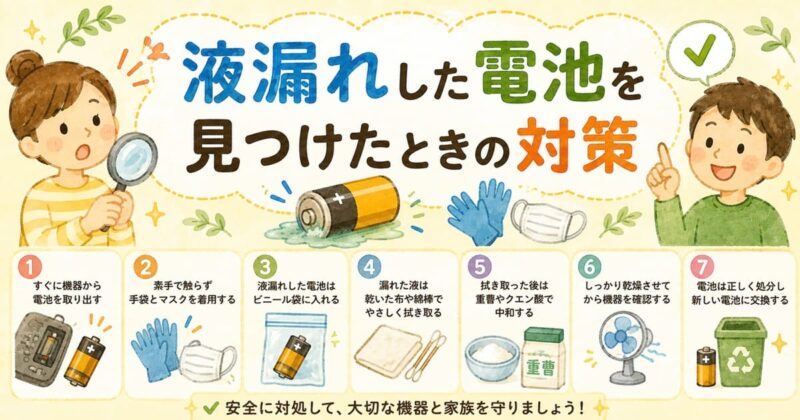 液漏れした電池を見つけたときの対策

1
すぐに機器から電池を取り出す

2
素手で触らず手袋とマスクを着用する

3
液漏れした電池はビニール袋に入れる

4
漏れた液は乾いた布や綿棒でやさしく拭き取る

5
拭き取った後は重曹やクエン酸で中和する

重曹

6
しっかり乾燥させてから機器を確認する

7
電池は正しく処分し新しい電池に交換する

安全に対処して、大切な機器と家族を守りましょう！